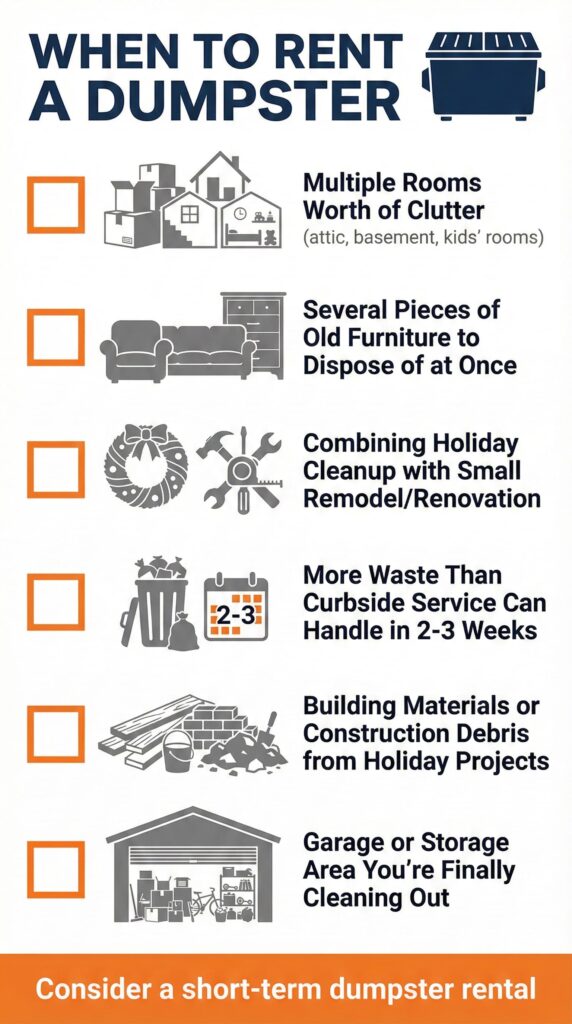 WHEN TO RENT A DUMPSTER

Multiple Rooms Worth of Clutter
(attic, basement, kids' rooms)

Several Pieces of Old Furniture to Dispose of at Once

Combining Holiday Cleanup with Small Remodel/Renovation

2-3

More Waste Than Curbside Service Can Handle in 2-3 Weeks

Building Materials or Construction Debris from Holiday Projects

Garage or Storage Area You're Finally Cleaning Out

Consider a short-term dumpster rental