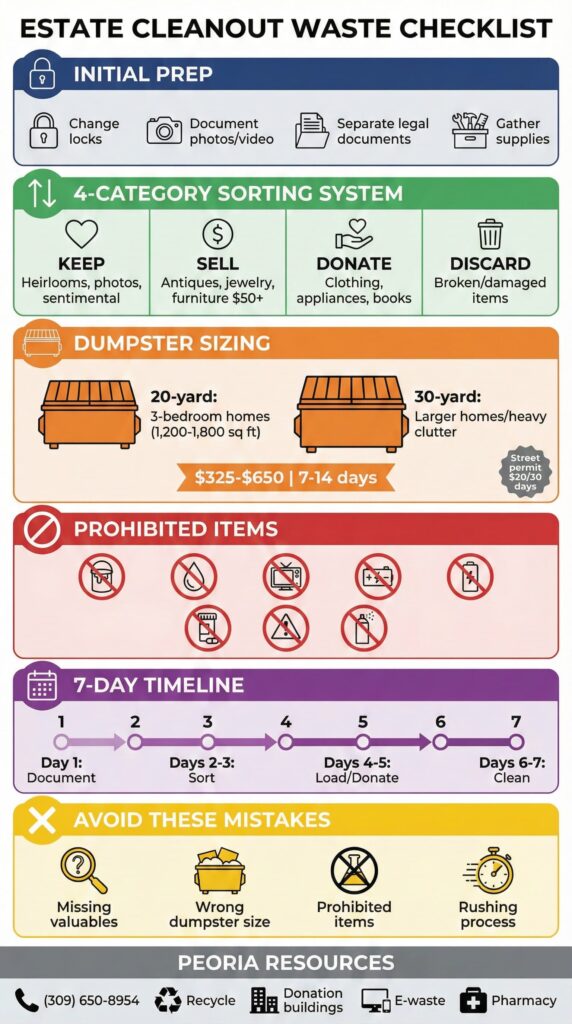 ESTATE CLEANOUT WASTE CHECKLIST

INITIAL PREP

Change locks

Document photos/video

Separate legal documents

Gather supplies

4-CATEGORY SORTING SYSTEM

KEEP
Heirlooms, photos, sentimental

SELL
Antiques, jewelry, furniture $50+

DONATE
Clothing, appliances, books

DISCARD
Broken/damaged items

DUMPSTER SIZING

20-yard:
3-bedroom homes (1,200-1,800 sq ft)

30-yard:
Larger homes/heavy clutter

$325-$650 | 7-14 days

Street permit $20/30 days

PROHIBITED ITEMS

7-DAY TIMELINE

1 2 3 4 5 6 7

Day 1: Document

Days 2-3: Sort

Days 4-5: Load/Donate

Days 6-7: Clean

AVOID THESE MISTAKES

Missing valuables

Wrong dumpster size

Prohibited items

Rushing process

PEORIA RESOURCES

(309) 650-8954

Recycle

Donation buildings

E-waste

Pharmacy