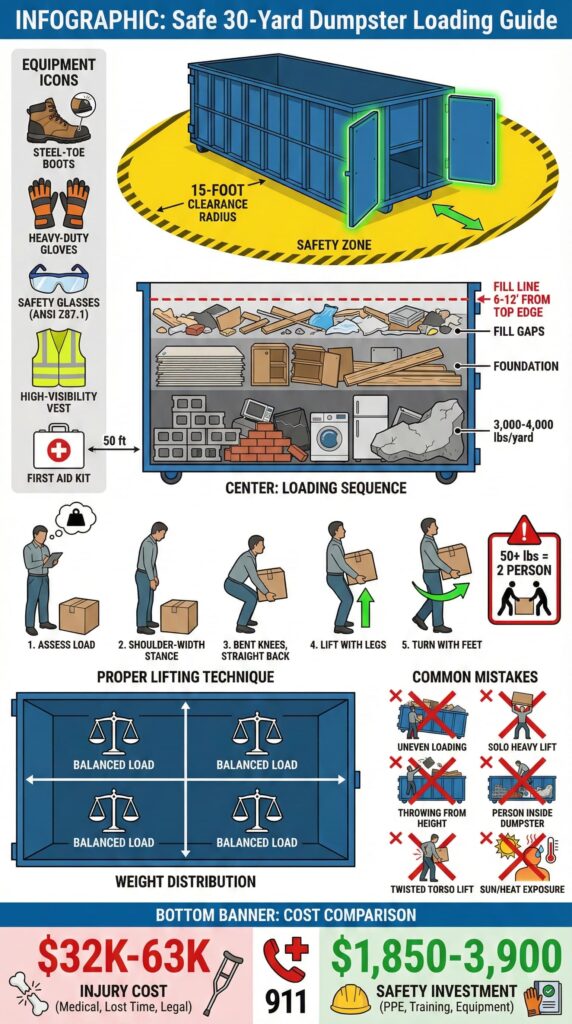 INFOGRAPHIC: Safe 30-Yard Dumpster Loading Guide

EQUIPMENT ICONS

STEEL-TOE BOOTS

HEAVY-DUTY GLOVES

SAFETY GLASSES (ANSI Z87.1)

HIGH-VISIBILITY VEST

FIRST AID KIT

50 ft

15-FOOT CLEARANCE RADIUS

SAFETY ZONE

FILL LINE 6-12' FROM TOP EDGE

FILL GAPS

FOUNDATION

3,000-4,000 lbs/yard

CENTER: LOADING SEQUENCE

1. ASSESS LOAD

2. SHOULDER-WIDTH STANCE

3. BENT KNEES, STRAIGHT BACK

4. LIFT WITH LEGS

5. TURN WITH FEET

50+ lbs = 2 PERSON

PROPER LIFTING TECHNIQUE

BALANCED LOAD

BALANCED LOAD

BALANCED LOAD

BALANCED LOAD

WEIGHT DISTRIBUTION

COMMON MISTAKES

UNEVEN LOADING

SOLO HEAVY LIFT

THROWING FROM HEIGHT

PERSON INSIDE DUMPSTER

TWISTED TORSO LIFT

SUN/HEAT EXPOSURE

BOTTOM BANNER: COST COMPARISON

$32K-63K
INJURY COST
(Medical, Lost Time, Legal)

911

$1,850-3,900
SAFETY INVESTMENT
(PPE, Training, Equipment)